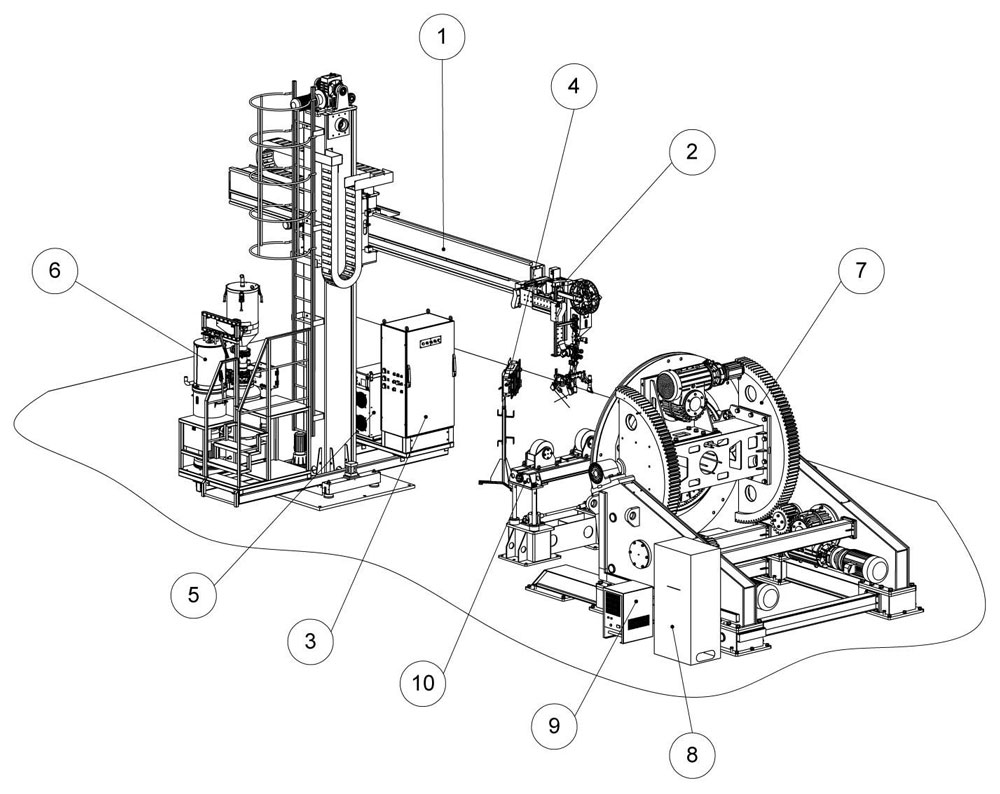 1
4
2
6
7
5
3
10
9
8