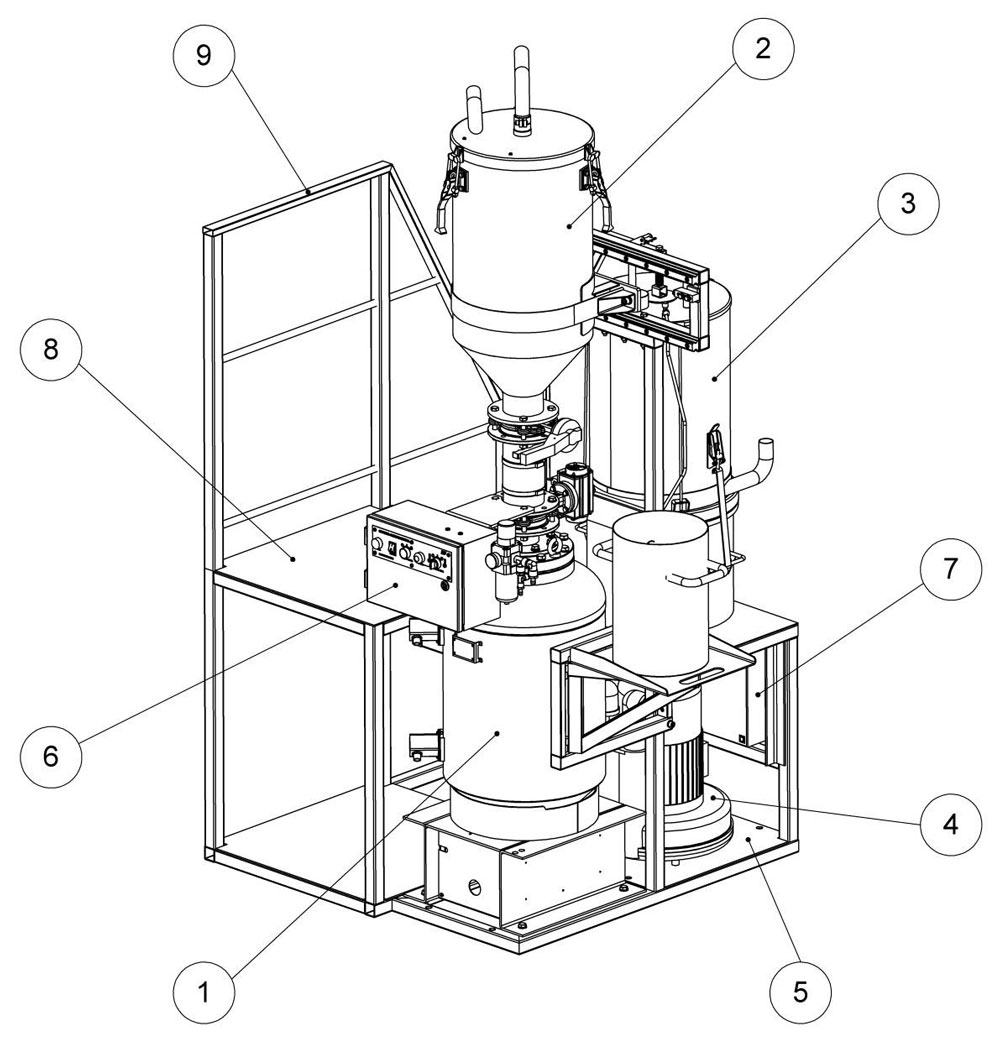 9

2

3

8

7

6

4

1

5