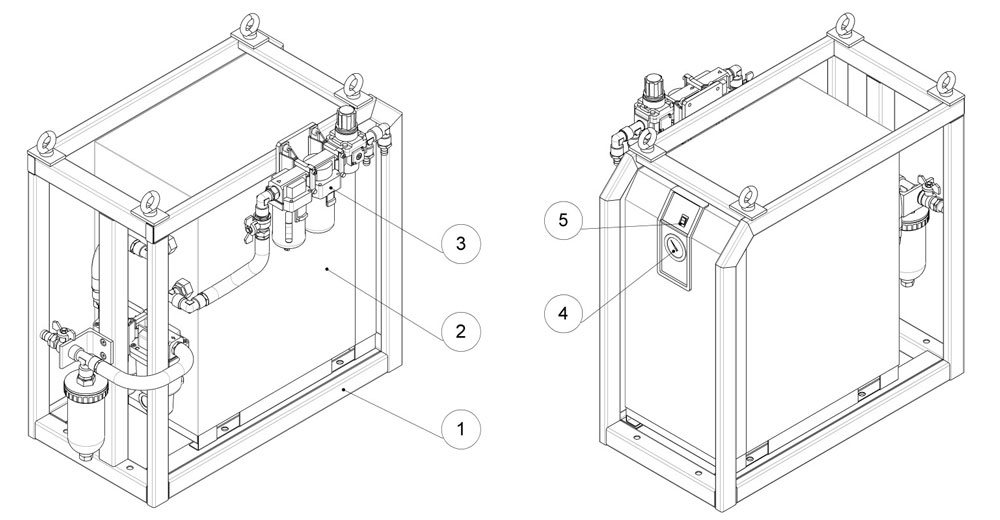 3
2
1
5
4