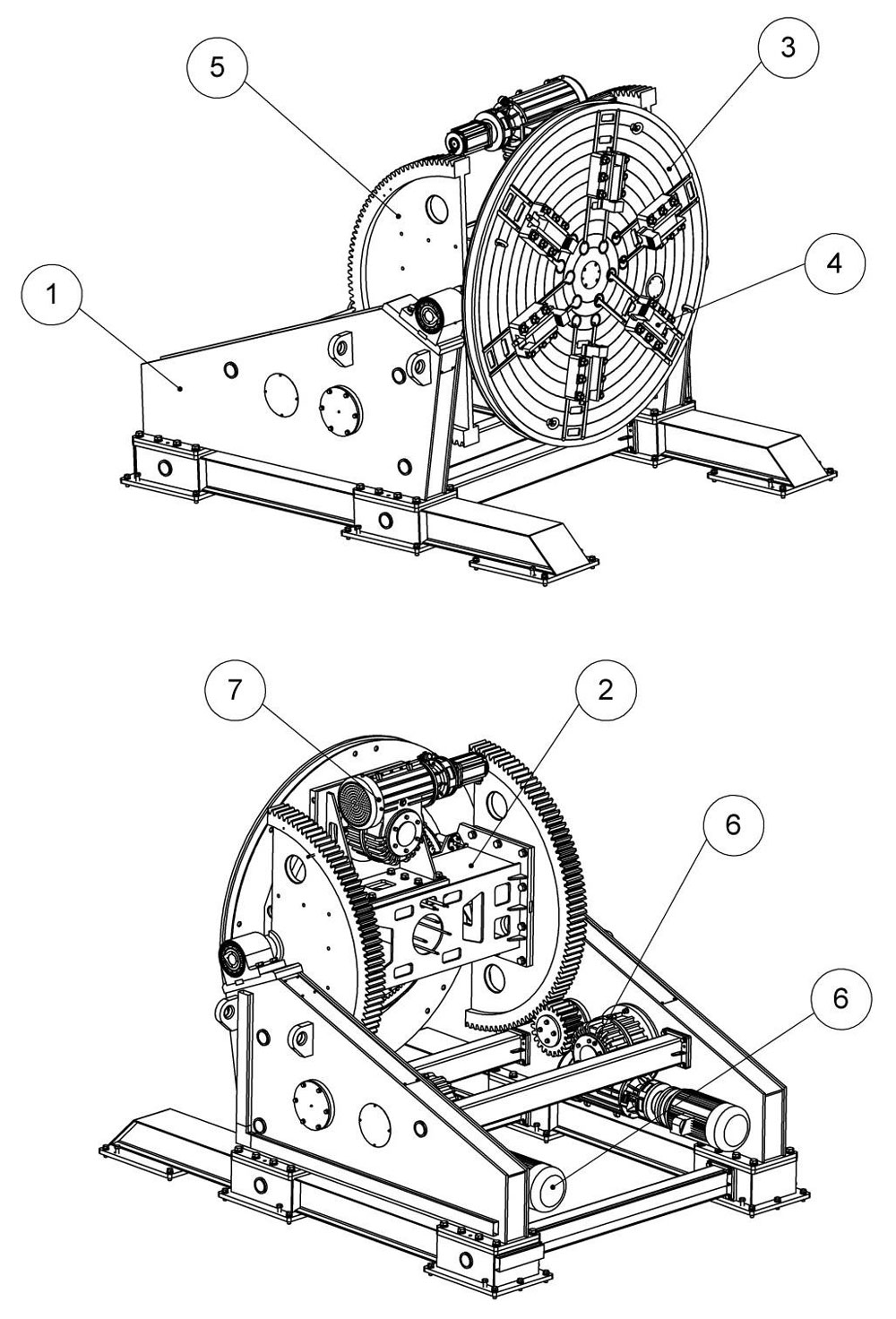 5
3
4
1
7
2
6
6