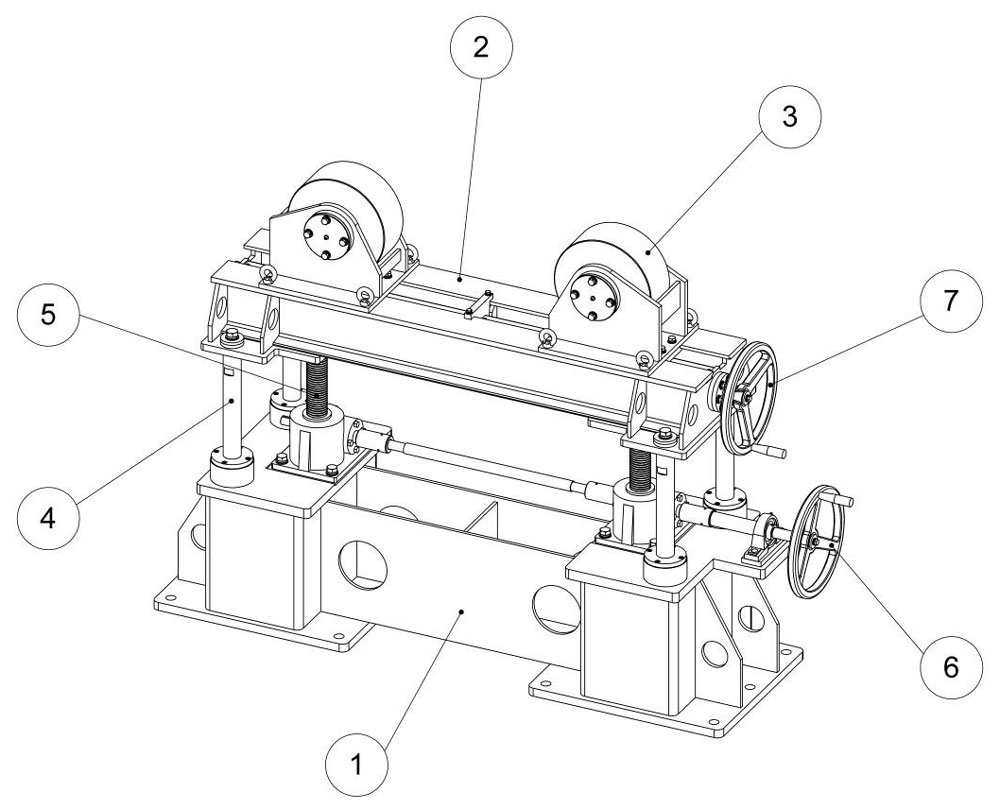 2
3
5
7
4
6
1