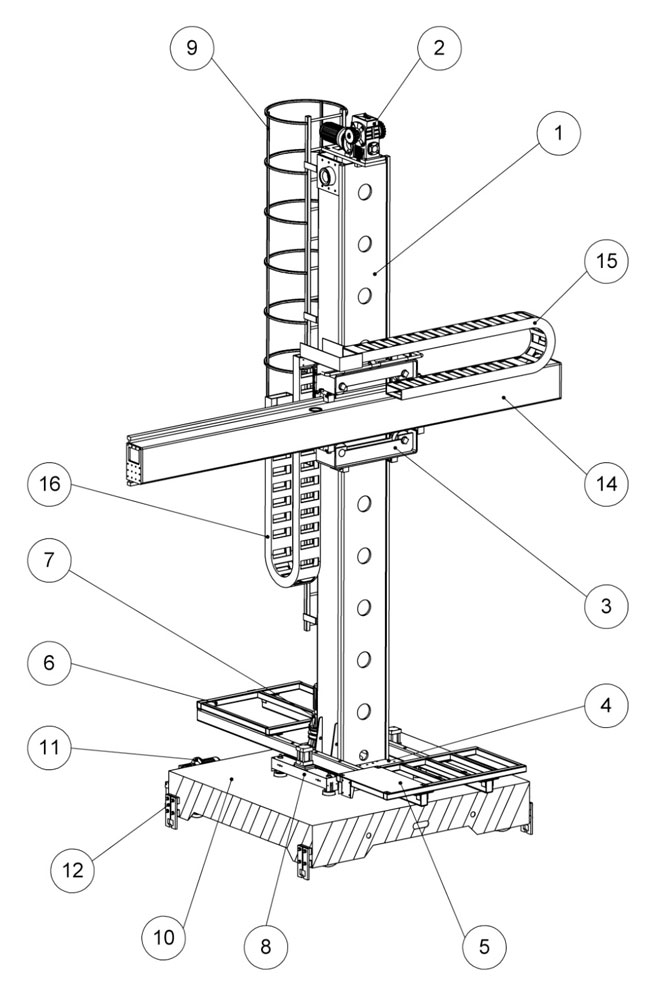 9
2
1
15
14
16
3
7
6
4
11
12
10
8
5