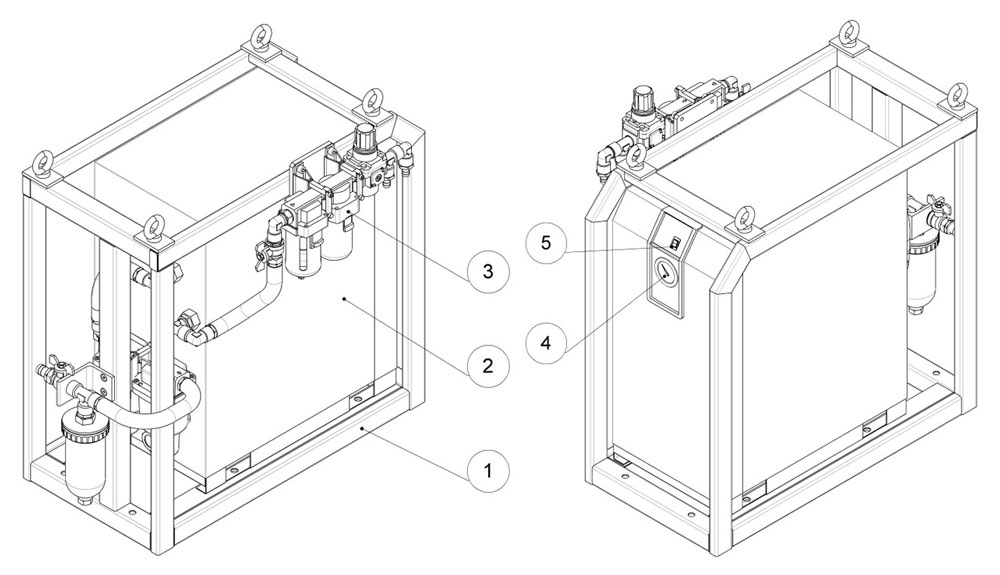 3
2
1
5
4