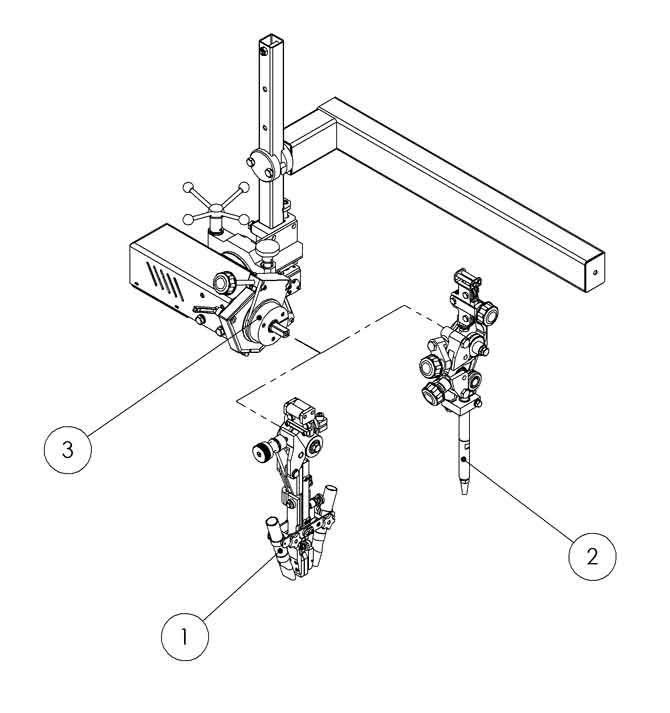 3
2
1