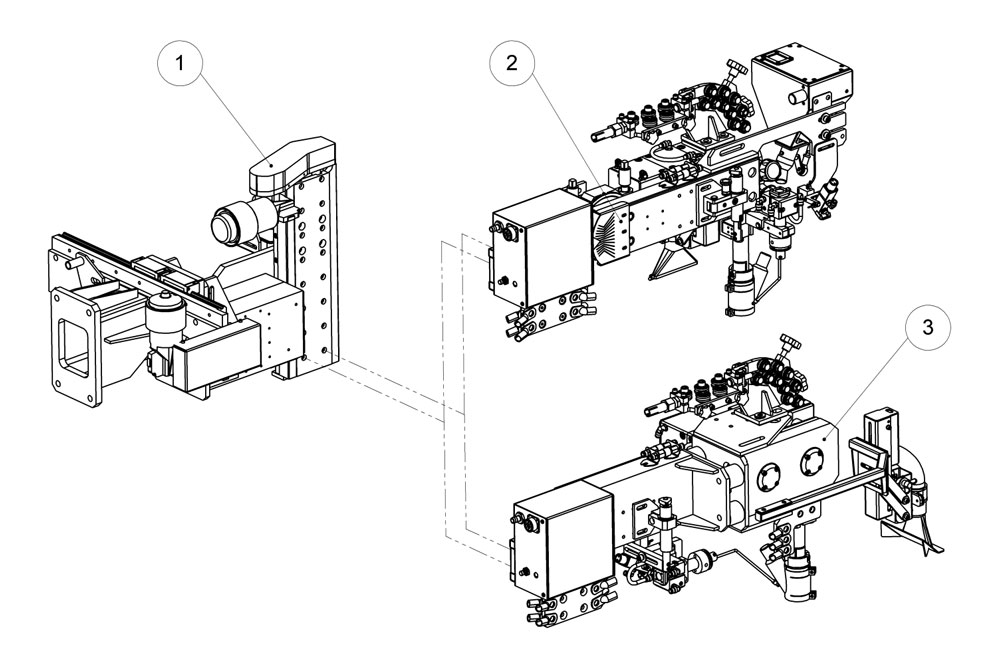 1

2

3