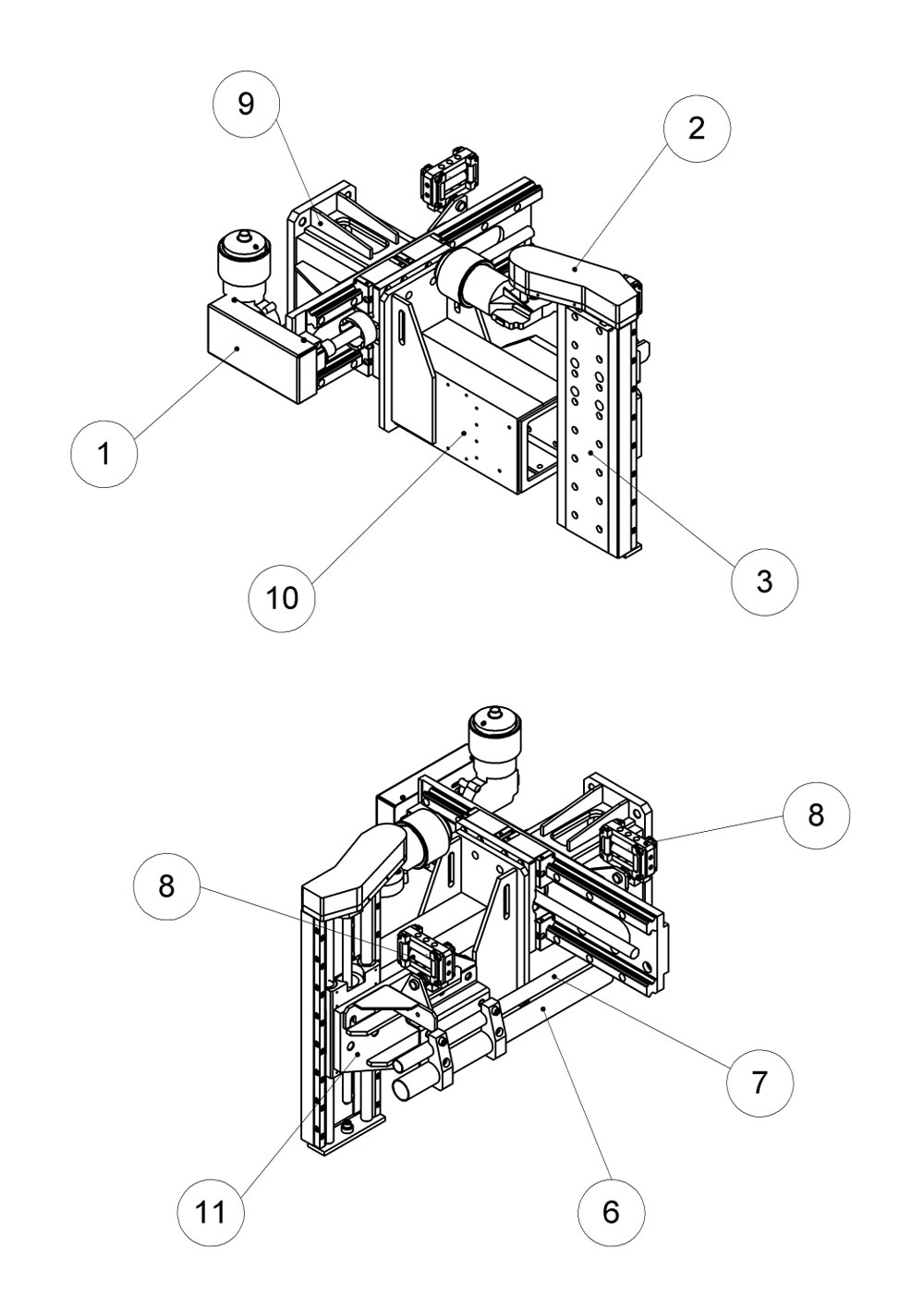 9
2
1
10
3
8
8
7
11
6