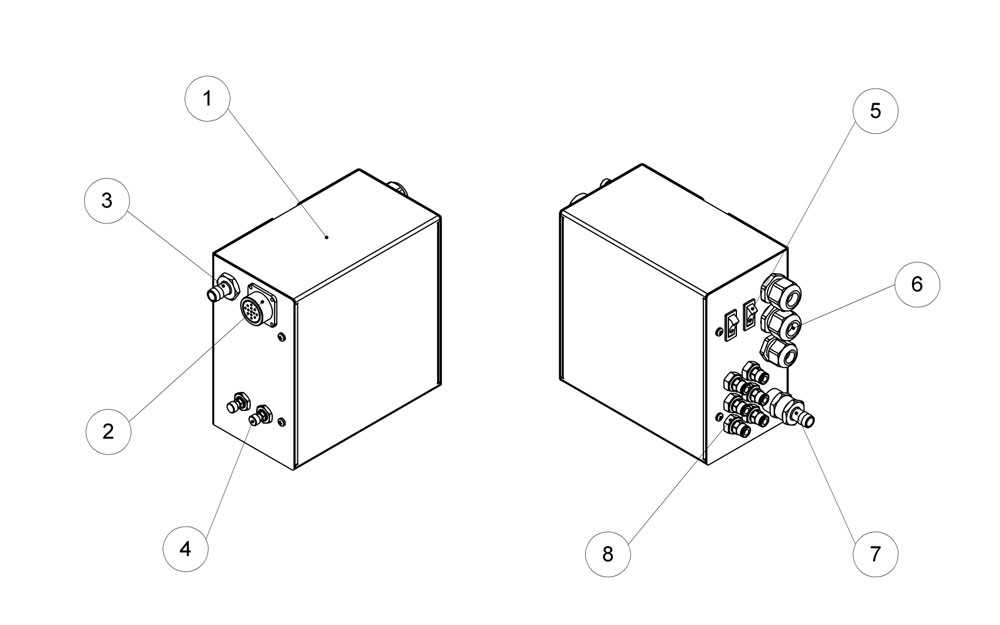 1
3
2
4
5
6
8
7