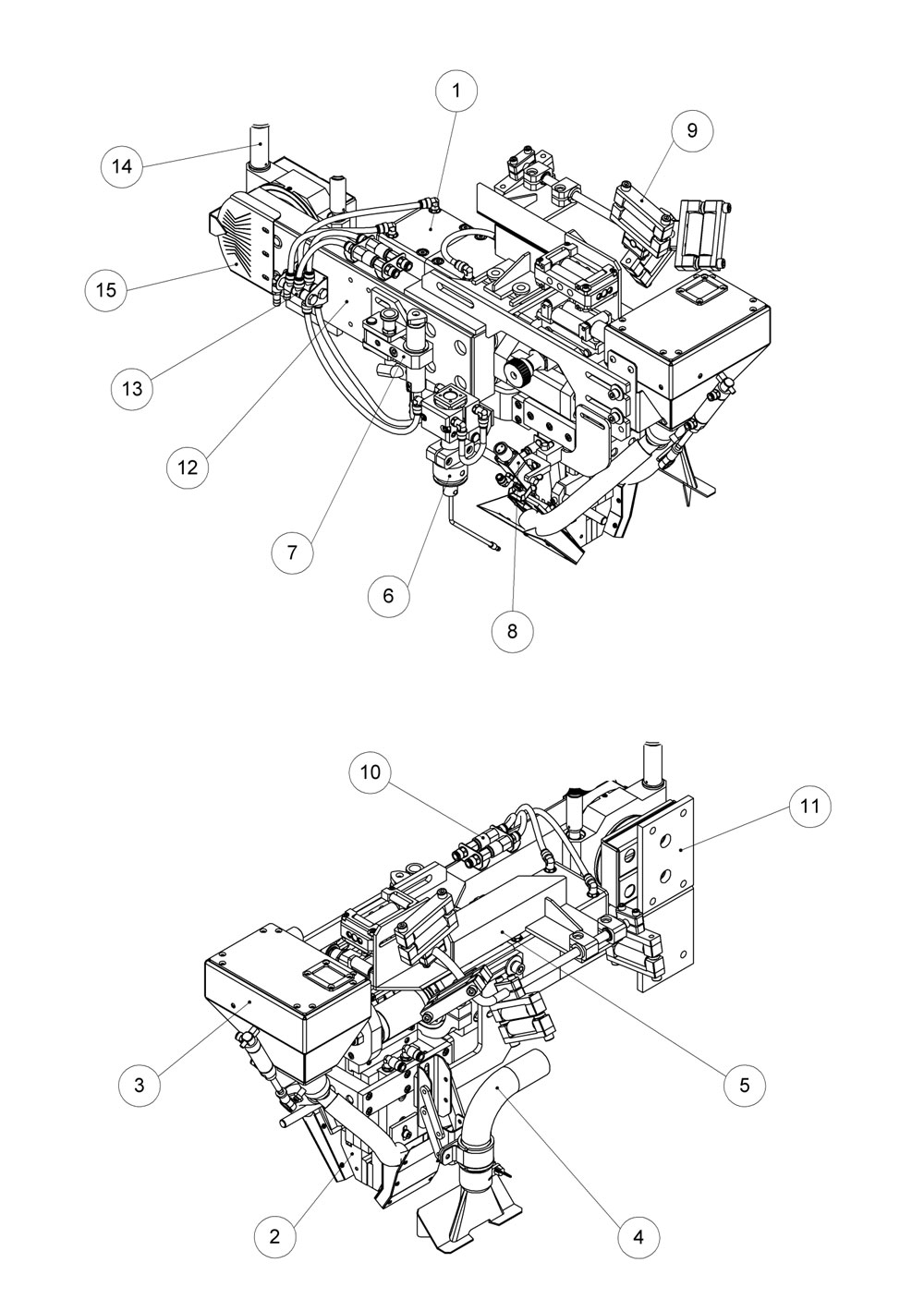 1
9
14
15
13
12
7
6
8
10
11
3
5
2
4