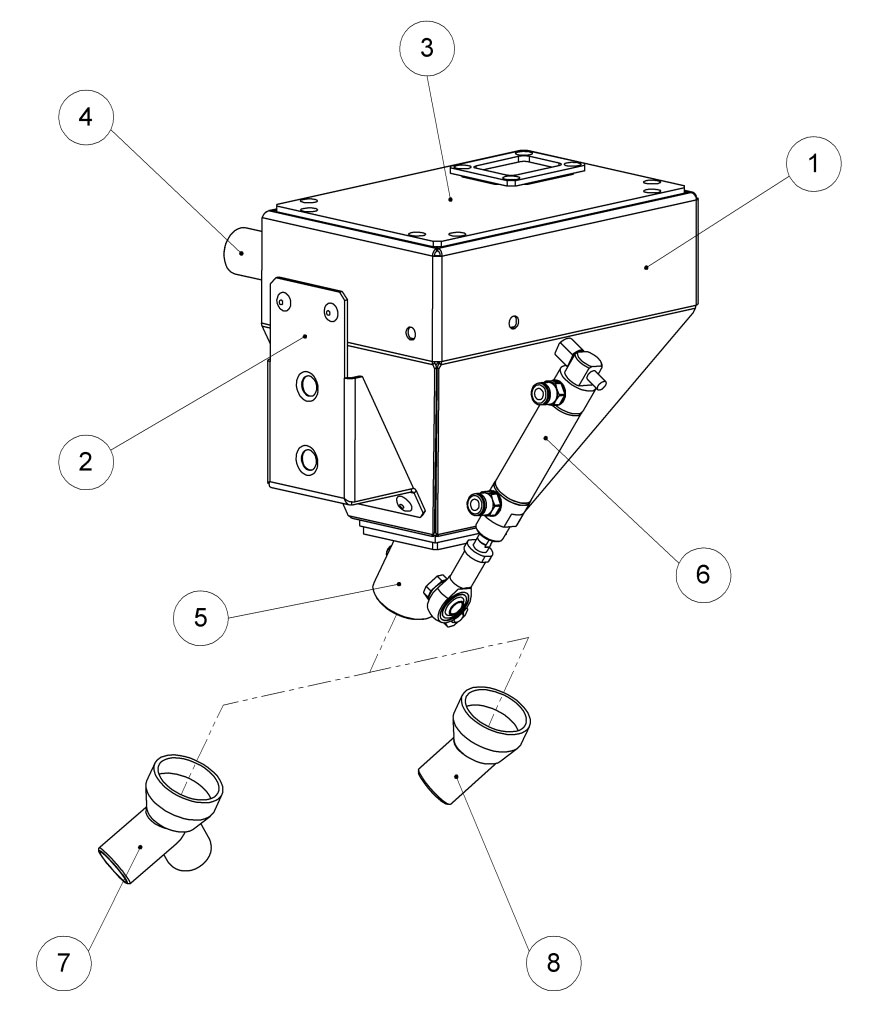 3
4
1
2
6
5
7
8