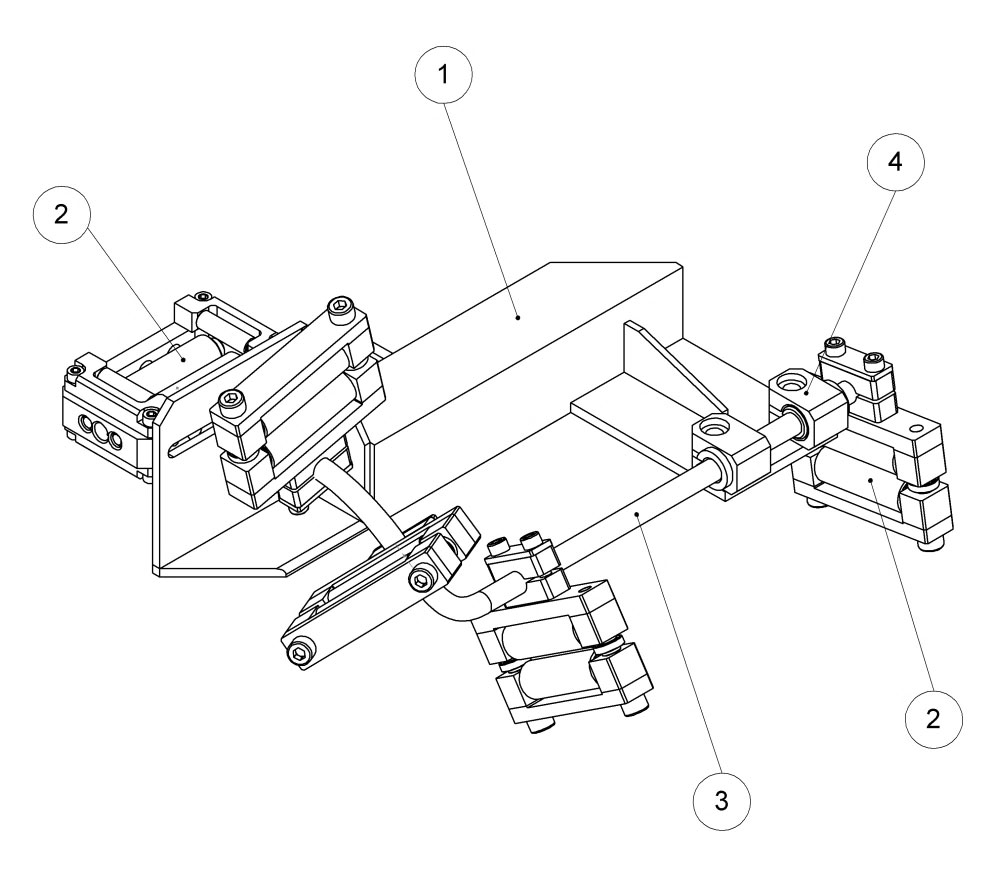 1
2
4
2
3