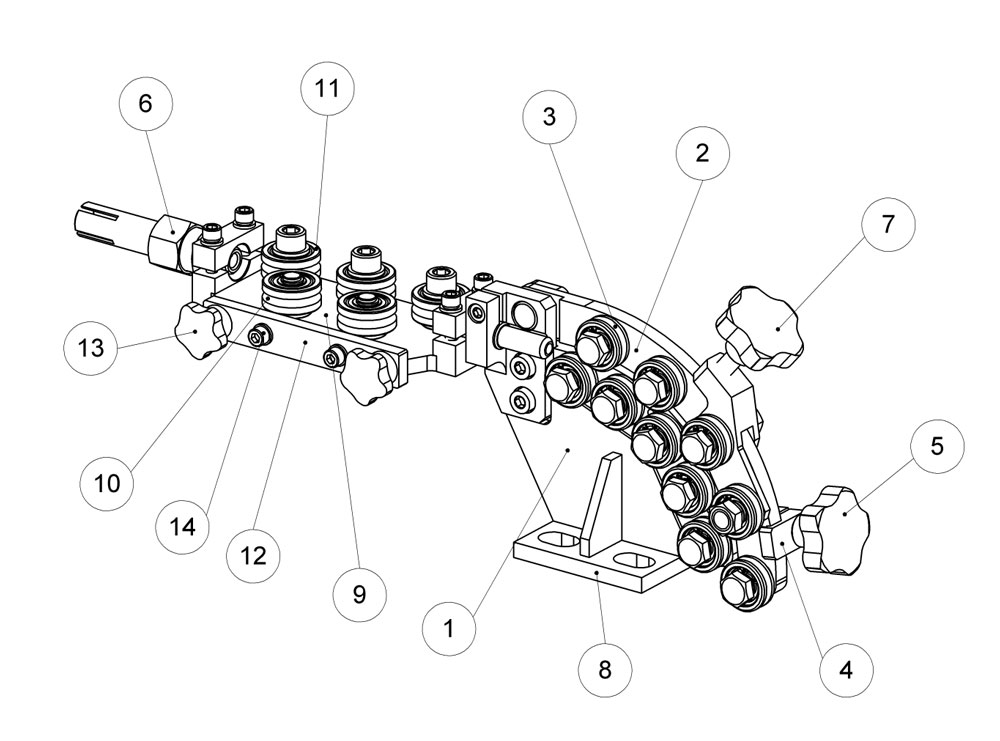 6
11
3
2
7
13
5
10
14
12
9
1
8
4