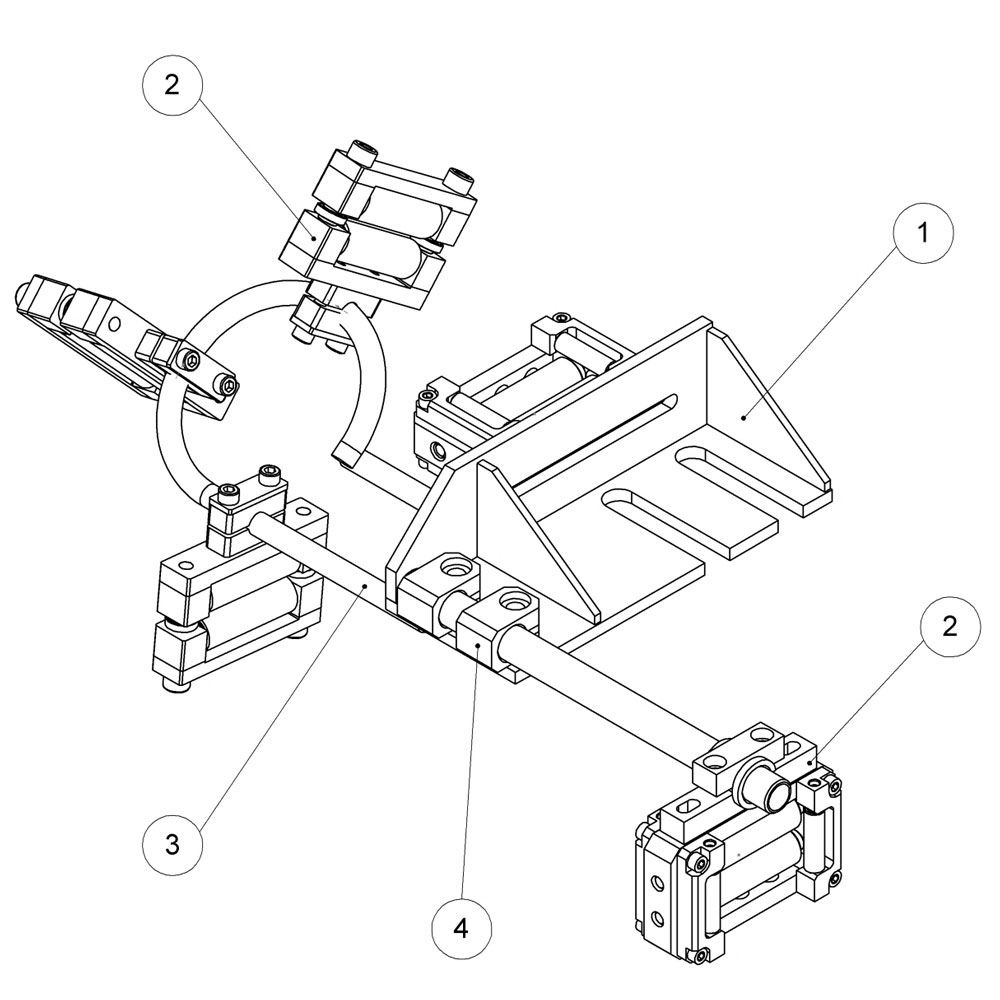 2

1

2

3

4