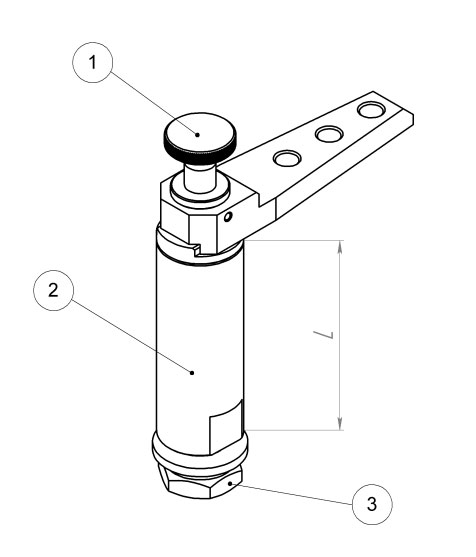 1

2

L

3