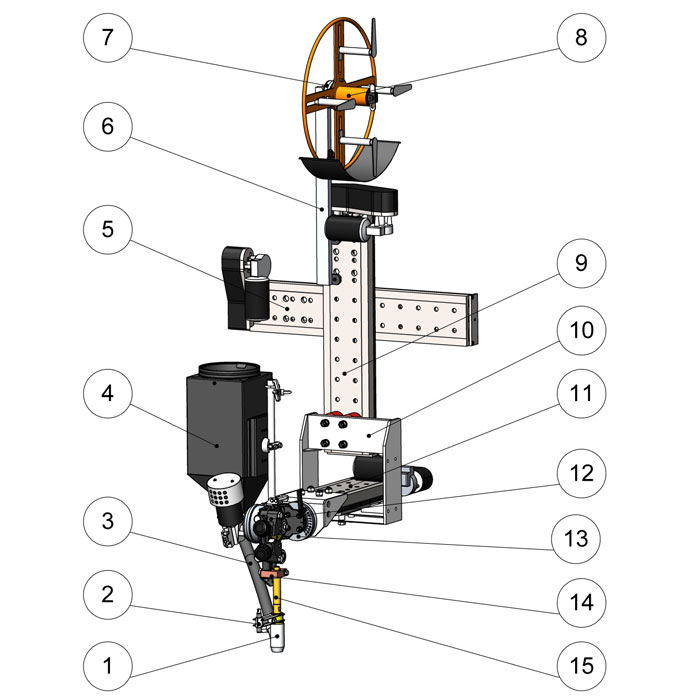 7
8
6
5
9
10
4
11
12
3
13
2
14
1
15