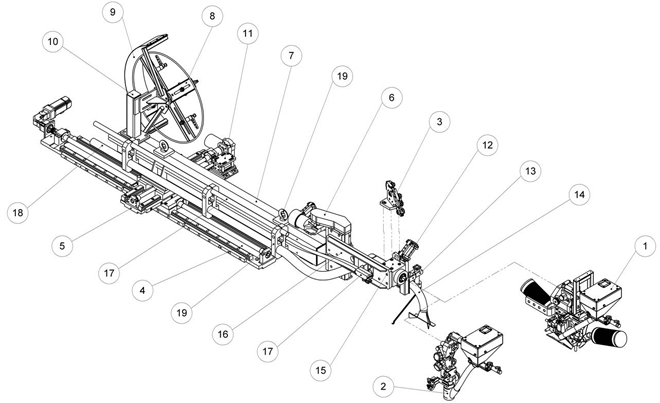 9
8
10
11
7
19
6
3
12
13
14
1
18
5
17
4
19
16
17
15
2